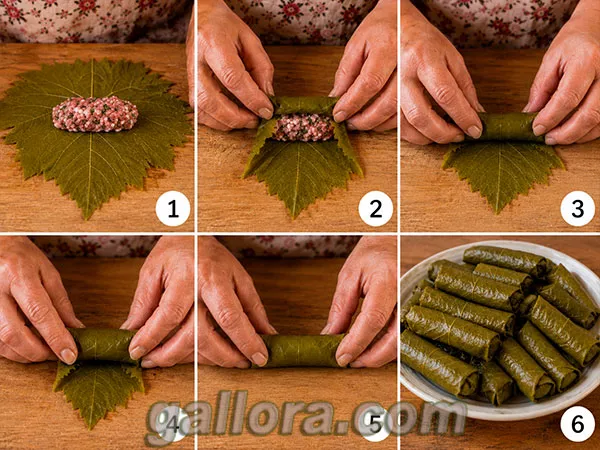 1

2

3

4

5

6

gallora.com